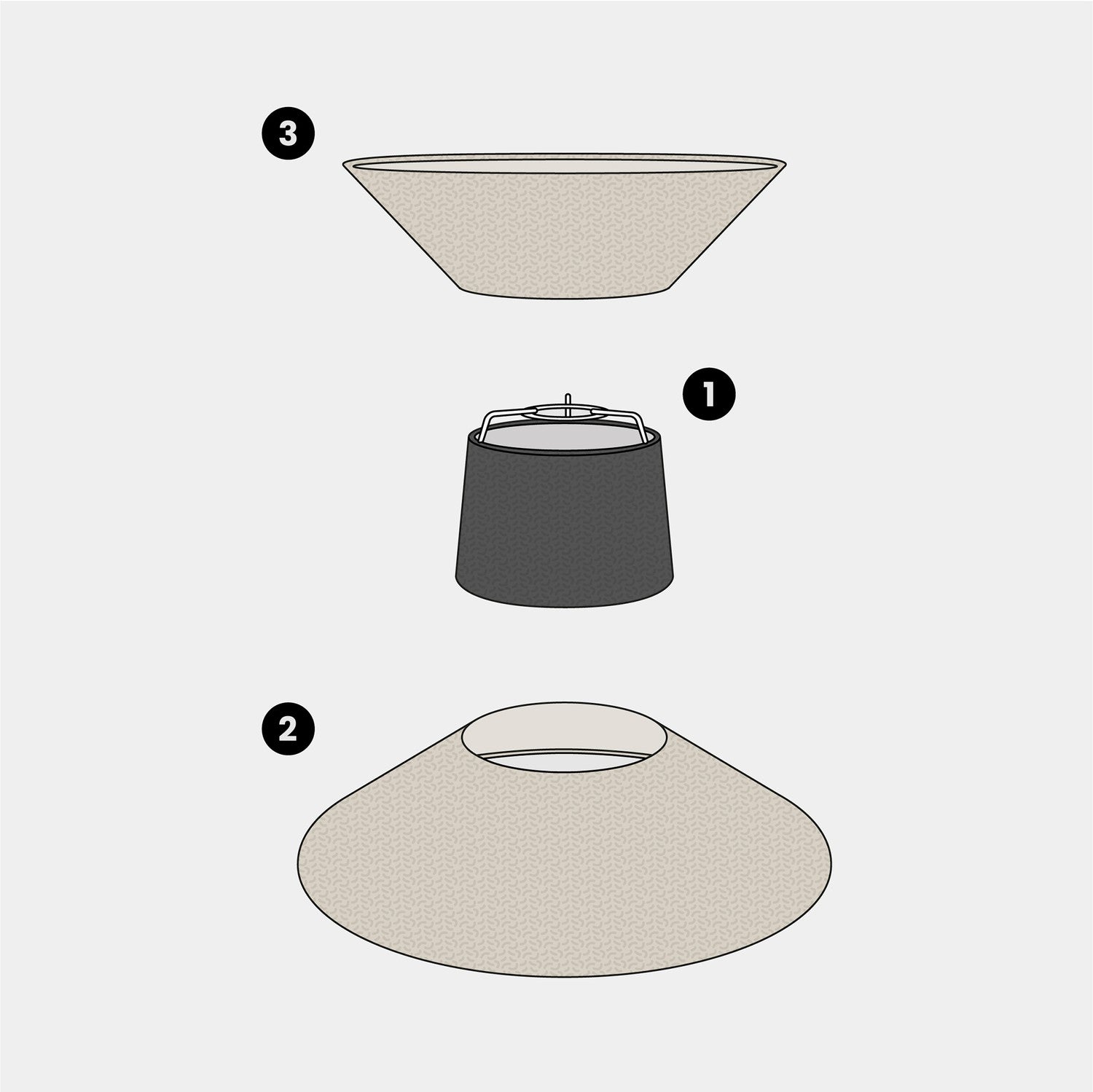 3

1

2